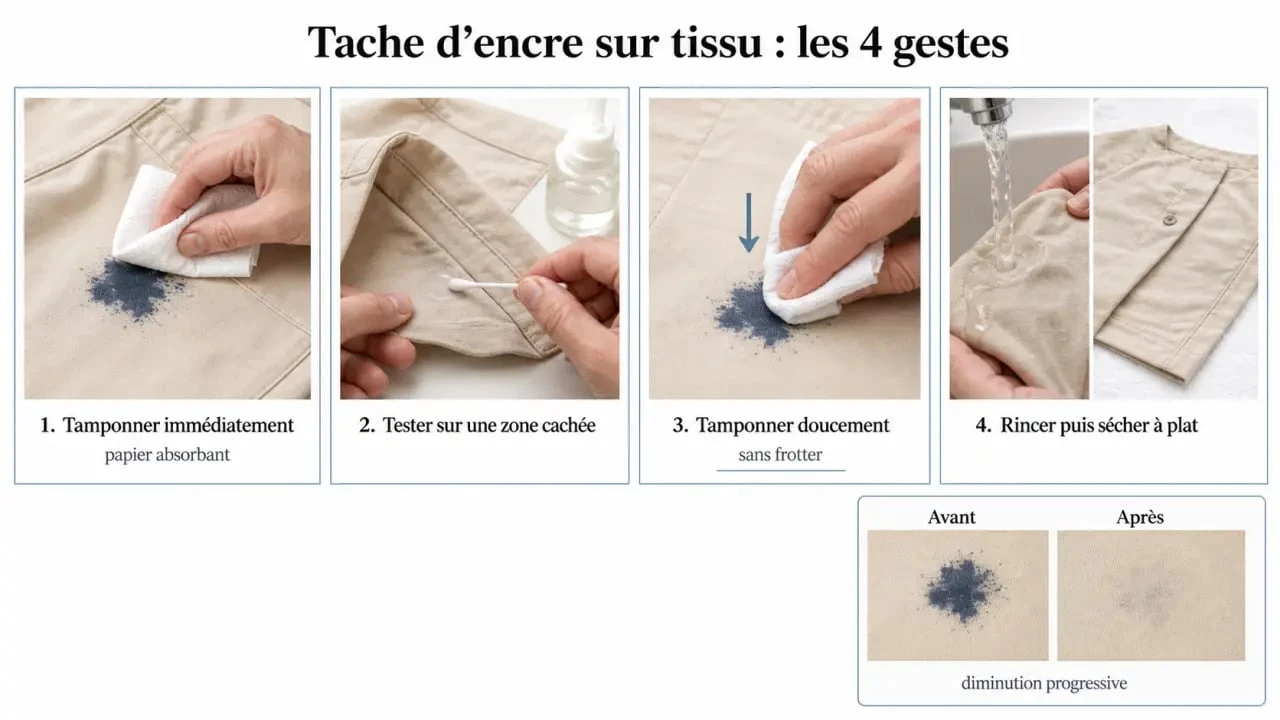 Tache d’encre sur tissu : les 4 gestes

1. Tamponner immédiatement
papier absorbant

2. Tester sur une zone cachée

3. Tamponner doucement
sans frotter

4. Rincer puis sécher à plat

Avant

Après

diminution progressive