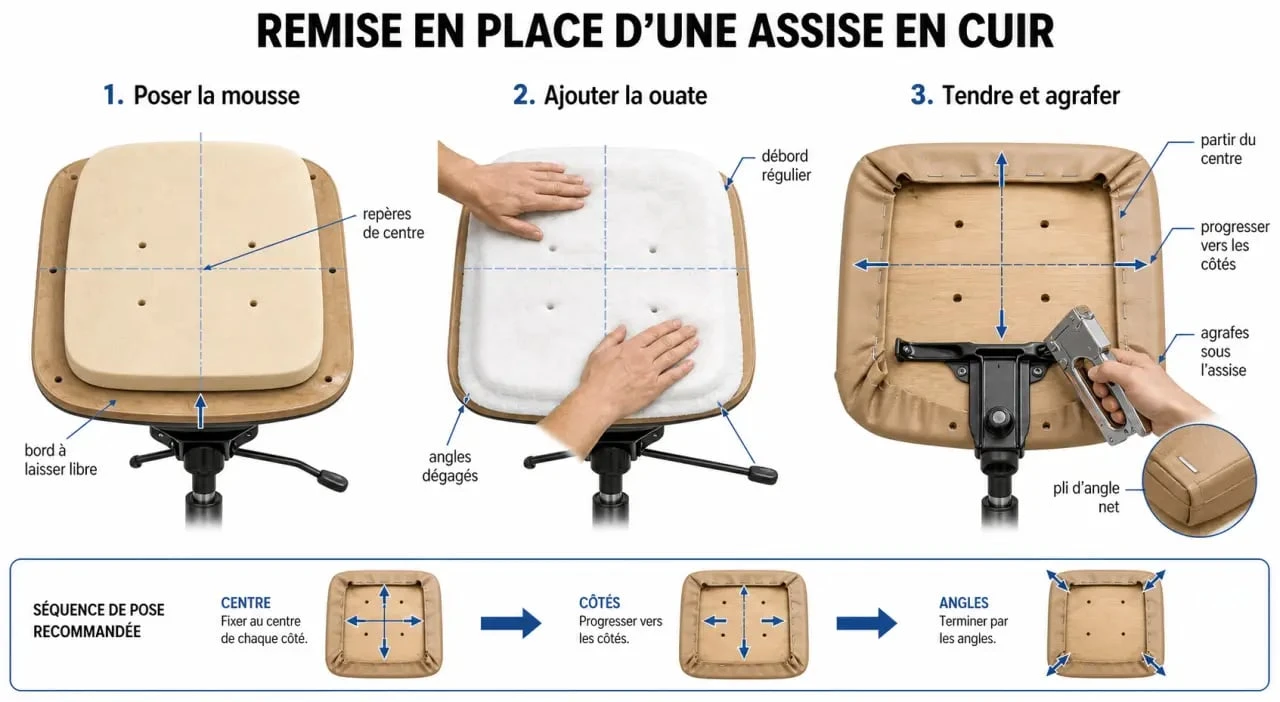 REMISE EN PLACE D'UNE ASSISE EN CUIR

1. Poser la mousse

repères de centre

bord à laisser libre

2. Ajouter la ouate

débord régulier

angles dégagés

3. Tendre et agrafer

partir du centre

progresser vers les côtés

agrafes sous l'assise

pli d'angle net

SÉQUENCE DE POSE RECOMMANDÉE

CENTRE
Fixer au centre de chaque côté.

CÔTÉS
Progresser vers les côtés.

ANGLES
Terminer par les angles.